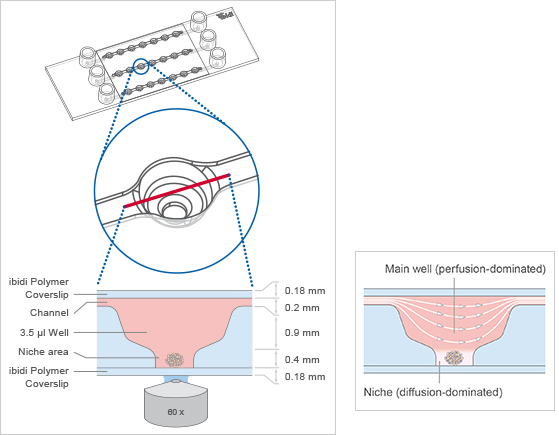 ibidi

ibidi Polymer Coverslip

Channel

3.5 µl Well

Niche area

ibidi Polymer Coverslip

0.18 mm

0.2 mm

0.9 mm

0.4 mm

0.18 mm

60 x

Main well (perfusion-dominated)

Niche (diffusion-dominated)